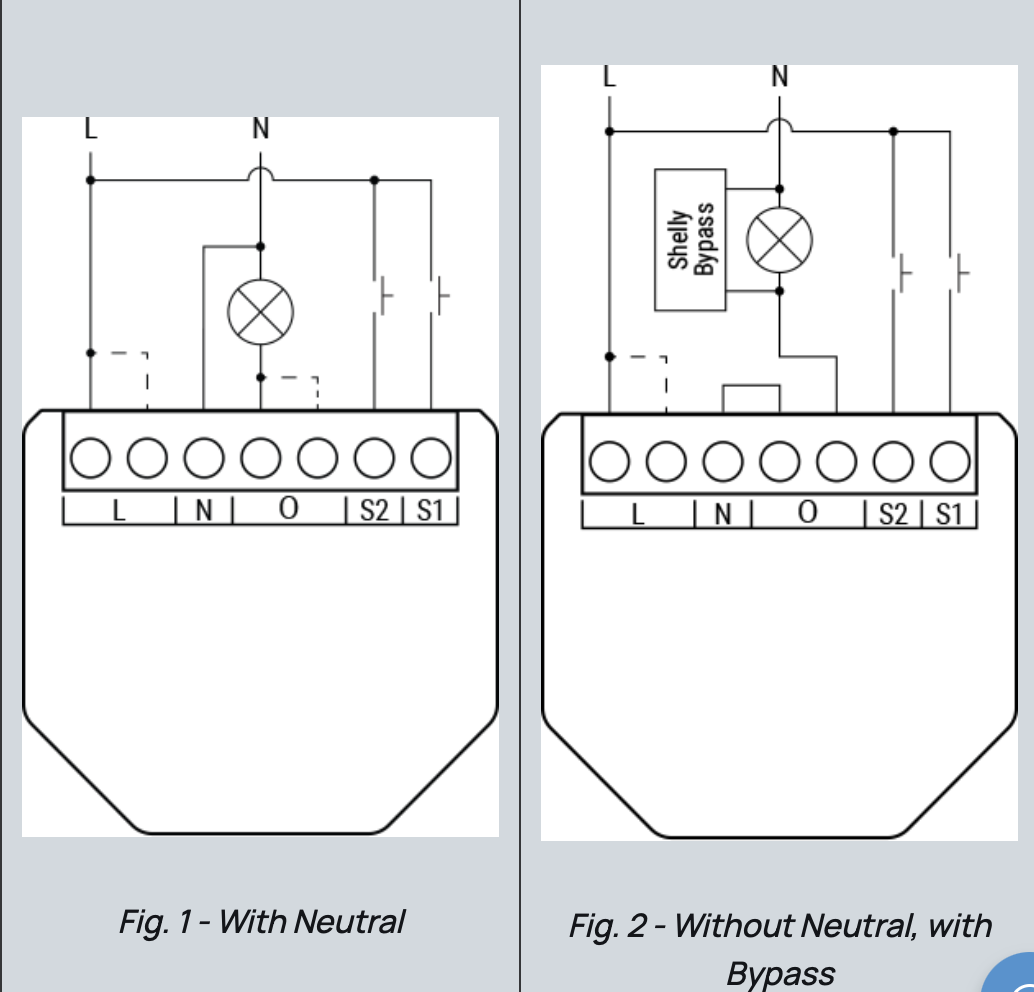 L
N
L
N
O
S2
S1

Fig. 1 - With Neutral

L
N
Shelly Bypass
L
N
O
S2
S1

Fig. 2 - Without Neutral, with Bypass